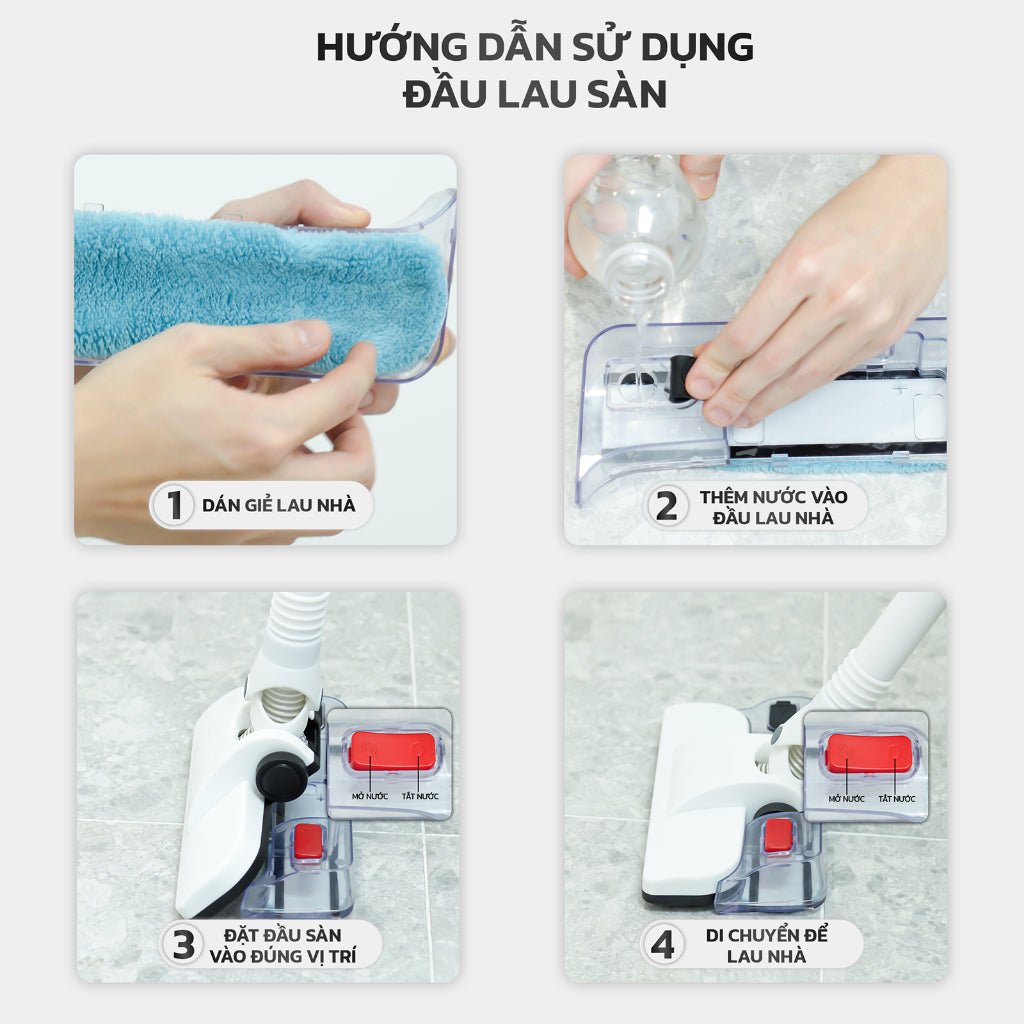 HƯỚNG DẪN SỬ DỤNG
ĐẦU LAU SÀN

1 DÁN GIẺ LAU NHÀ

2 THÊM NƯỚC VÀO ĐẦU LAU NHÀ

MỞ NƯỚC TẮT NƯỚC

3 ĐẶT ĐẦU SÀN VÀO ĐÚNG VỊ TRÍ

MỞ NƯỚC TẮT NƯỚC

4 DI CHUYỂN ĐỂ LAU NHÀ