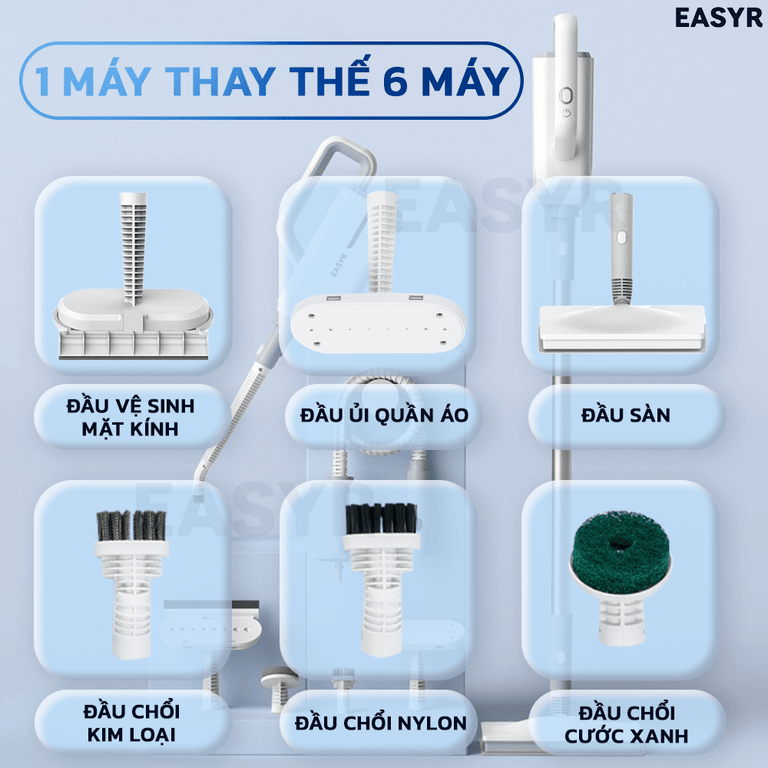 EASYR

1 MÁY THAY THẾ 6 MÁY

EASYR

EASYR

ĐẦU VỆ SINH MẶT KÍNH

ĐẦU ỦI QUẦN ÁO

ĐẦU SÀN

EASYR

ĐẦU CHỔI KIM LOẠI

ĐẦU CHỔI NYLON

ĐẦU CHỔI CƯỚC XANH