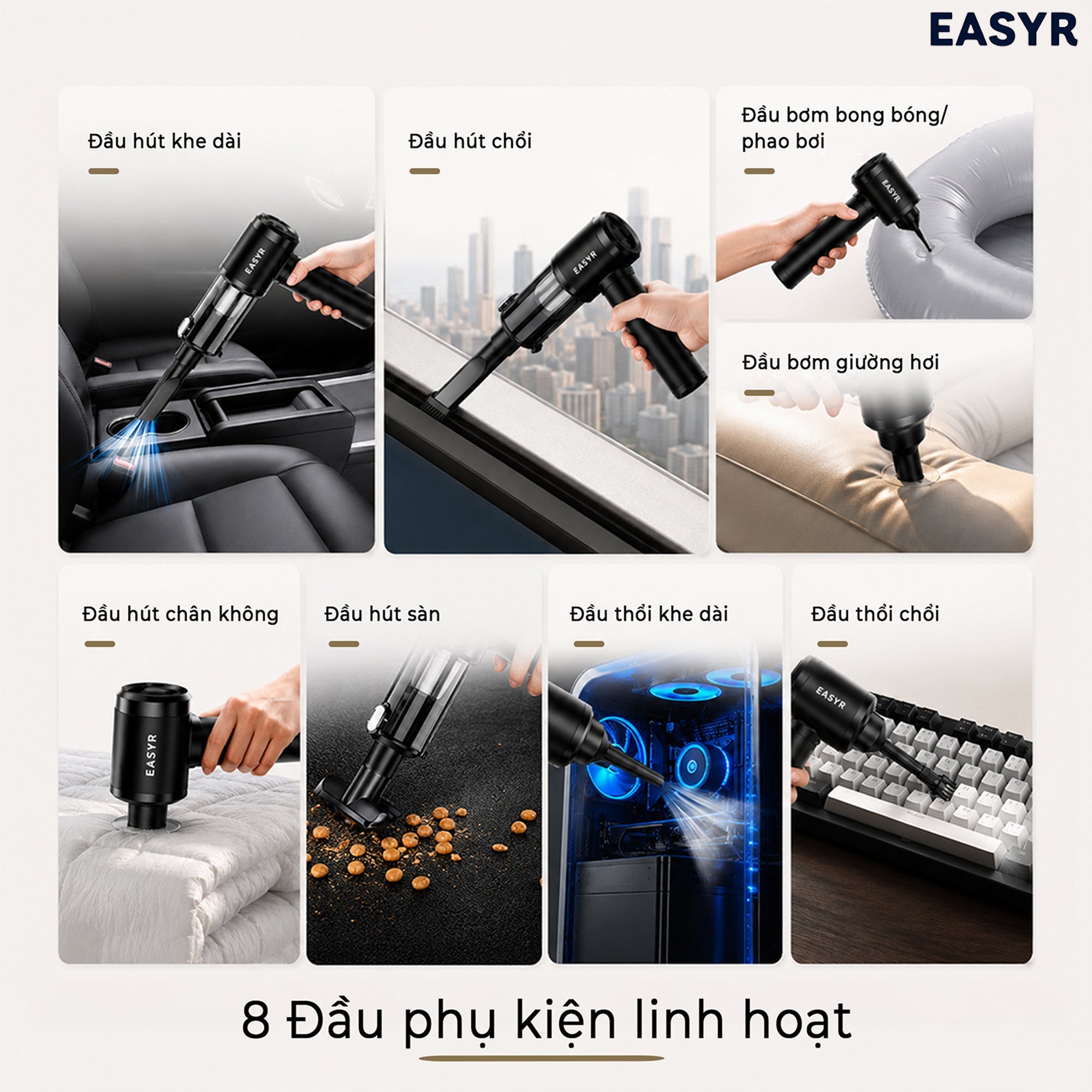 EASYR

Đầu hút khe dài

EASYR

Đầu hút chổi

EASYR

Đầu bơm bong bóng/ phao bơi

EASYR

Đầu bơm giường hơi

Đầu hút chân không

EASYR

Đầu hút sàn

Đầu thổi khe dài

Đầu thổi chổi

EASYR

8 Đầu phụ kiện linh hoạt