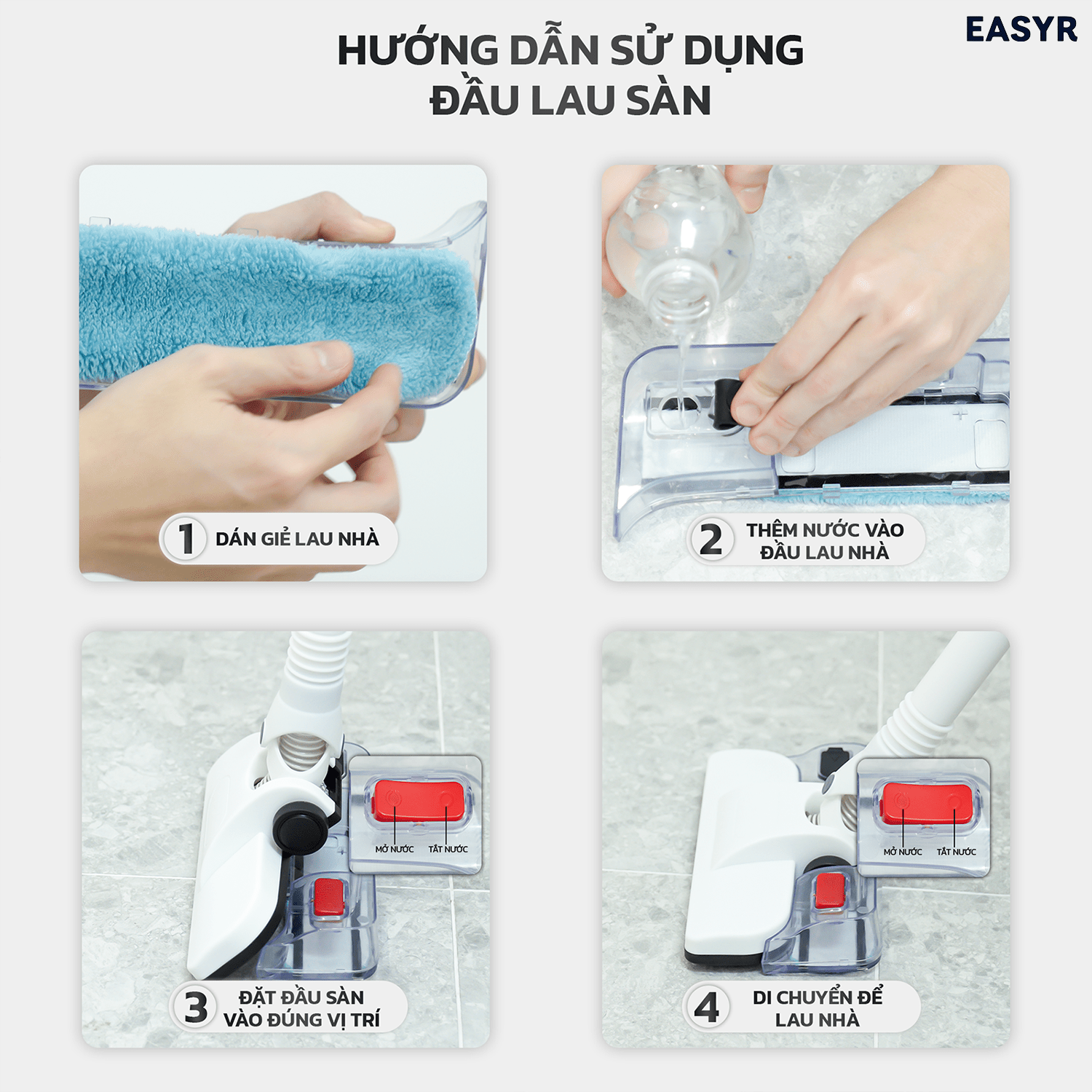 EASYR

HƯỚNG DẪN SỬ DỤNG ĐẦU LAU SÀN

1 DÁN GIẺ LAU NHÀ

2 THÊM NƯỚC VÀO ĐẦU LAU NHÀ

MỞ NƯỚC TẮT NƯỚC

3 ĐẶT ĐẦU SÀN VÀO ĐÚNG VỊ TRÍ

MỞ NƯỚC TẮT NƯỚC

4 DI CHUYỂN ĐỂ LAU NHÀ